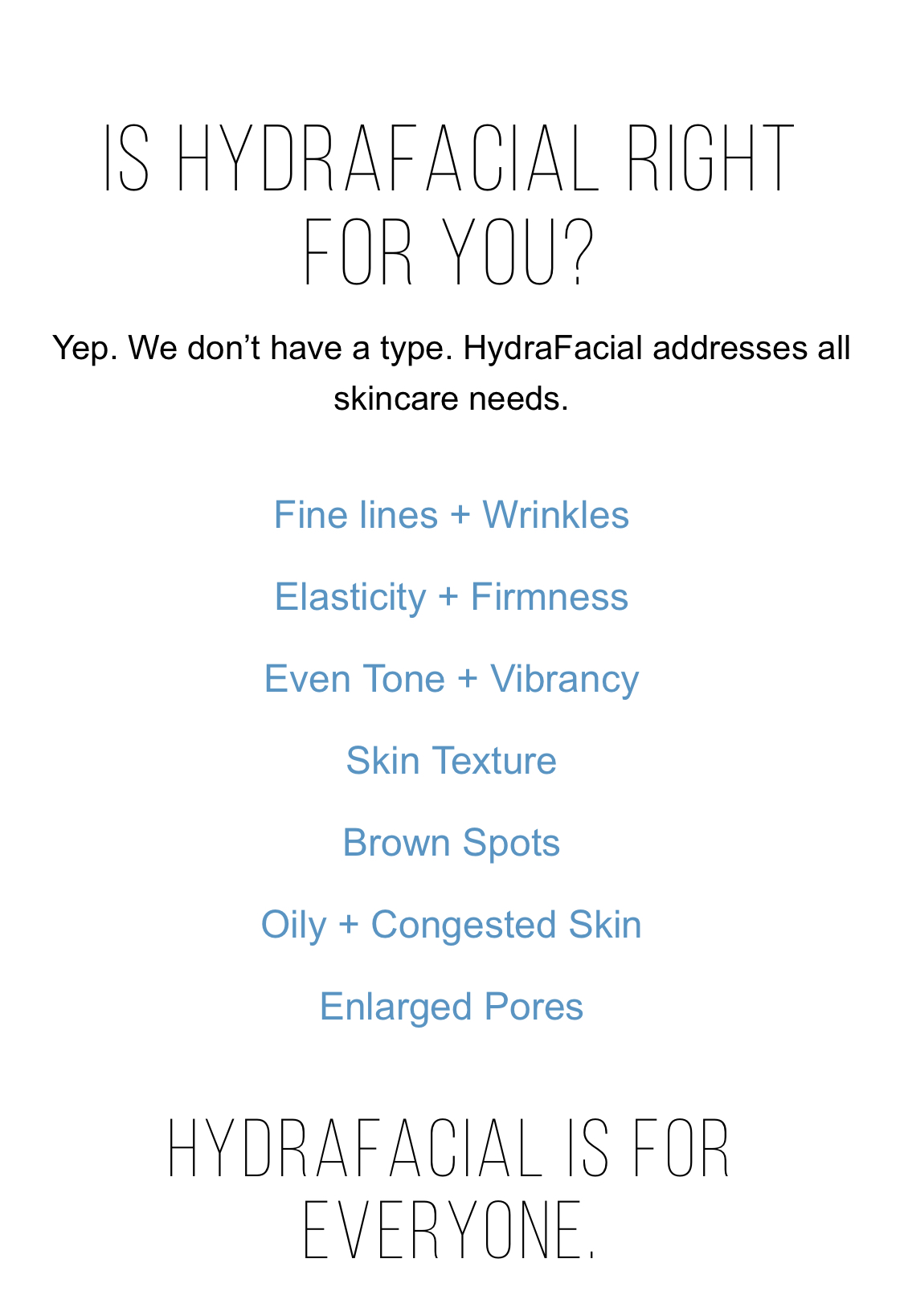 IS HYDRAFACIAL RIGHT FOR YOU?

Yep. We don't have a type. HydraFacial addresses all skincare needs.

Fine lines + Wrinkles

Elasticity + Firmness

Even Tone + Vibrancy

Skin Texture

Brown Spots

Oily + Congested Skin

Enlarged Pores

HYDRAFACIAL IS FOR EVERYONE.